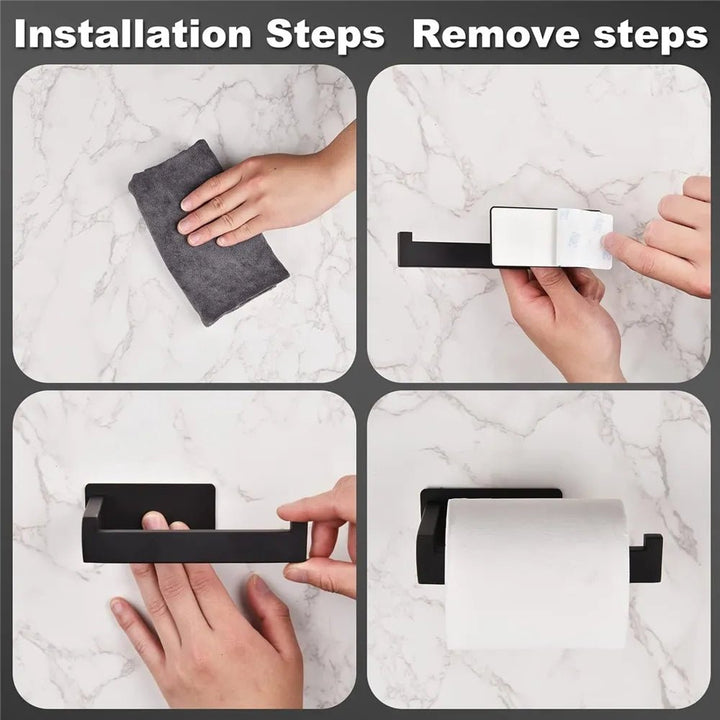 Installation Steps Remove steps