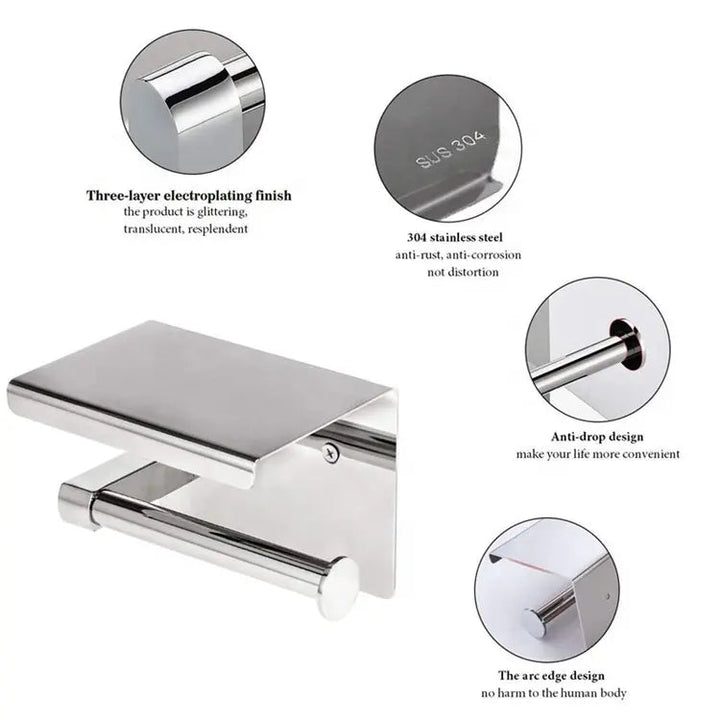 Three-layer electroplating finish
the product is glittering, translucent, resplendent

SUS 304

304 stainless steel
anti-rust, anti-corrosion
not distortion

Anti-drop design
make your life more convenient

The arc edge design
no harm to the human body